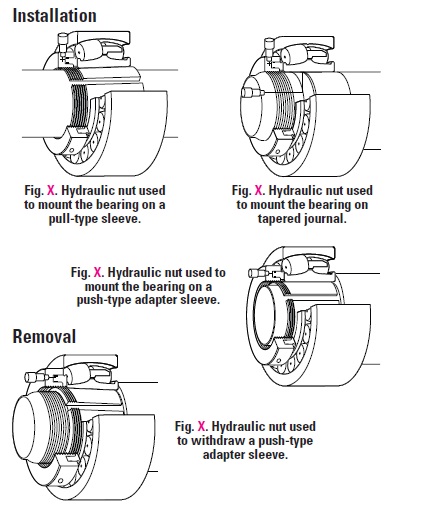 Installation

Fig. X. Hydraulic nut used to mount the bearing on a pull-type sleeve.

Fig. X. Hydraulic nut used to mount the bearing on tapered journal.

Fig. X. Hydraulic nut used to mount the bearing on a push-type adapter sleeve.

Removal

Fig. X. Hydraulic nut used to withdraw a push-type adapter sleeve.